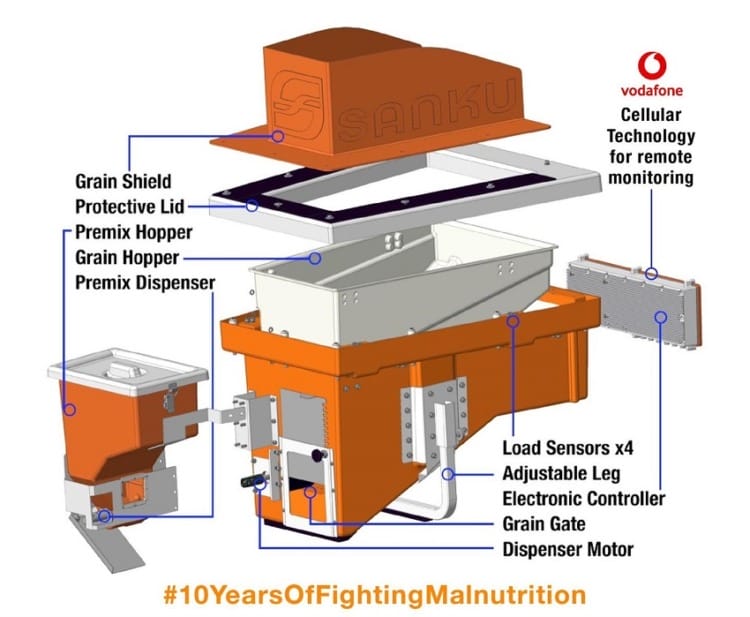 SANKU

vodafone

Cellular Technology for remote monitoring

Grain Shield
Protective Lid
Premix Hopper
Grain Hopper
Premix Dispenser

Load Sensors x4
Adjustable Leg
Electronic Controller
Grain Gate
Dispenser Motor

#10YearsOfFightingMalnutrition